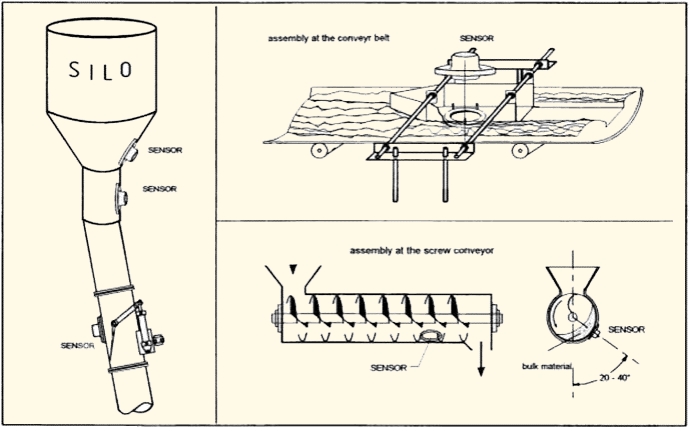 SILO

SENSOR

SENSOR

SENSOR

assembly at the conveyr belt

SENSOR

assembly at the screw conveyor

SENSOR

SENSOR

bulk material

20 - 40°